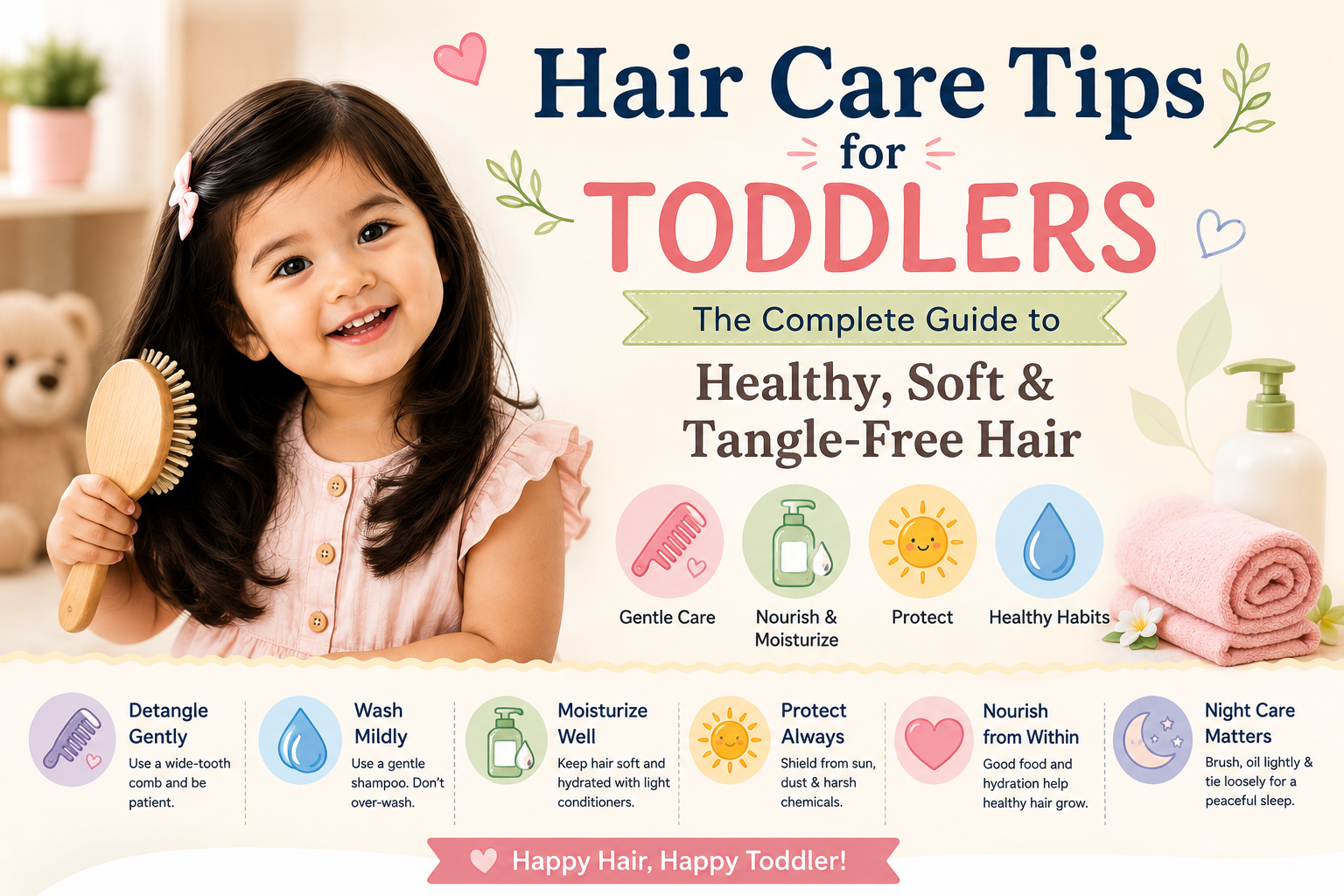 Hair Care Tips
for
TODDLERS

The Complete Guide to

Healthy, Soft & Tangle-Free Hair

Gentle Care

Nourish & Moisturize

Protect

Healthy Habits

Detangle Gently

Use a wide-tooth comb and be patient.

Wash Mildly

Use a gentle shampoo. Don't over-wash.

Moisturize Well

Keep hair soft and hydrated with light conditioners.

Protect Always

Shield from sun, dust & harsh chemicals.

Nourish from Within

Good food and hydration help healthy hair grow.

Night Care Matters

Brush, oil lightly & tie loosely for a peaceful sleep.

Happy Hair, Happy Toddler!