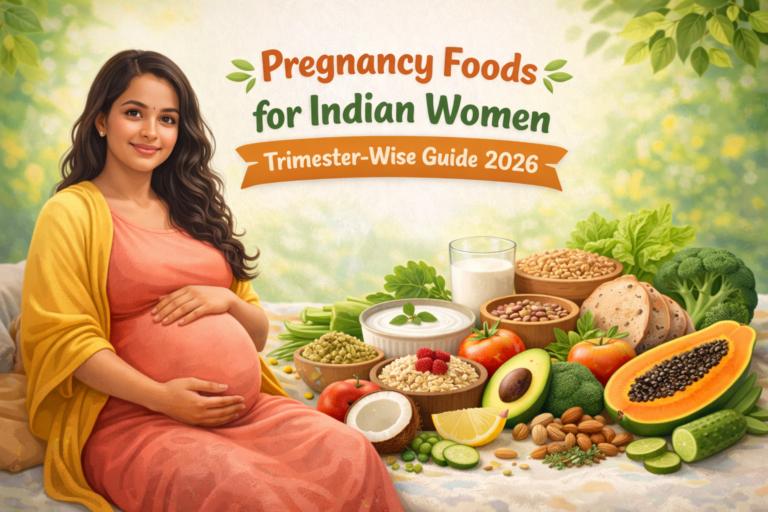 Pregnancy Foods for Indian Women

Trimester-Wise Guide 2026